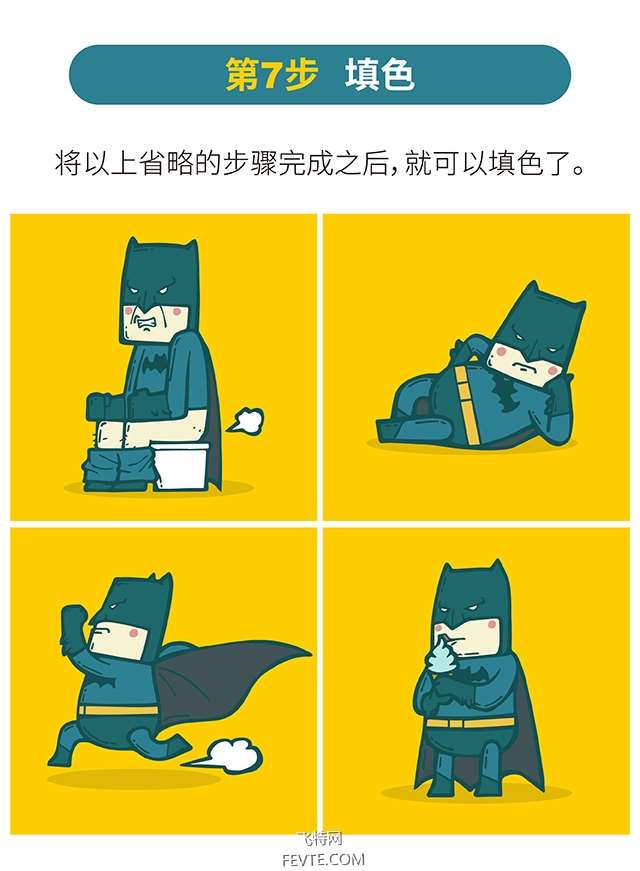 第7步 填色

将以上省略的步骤完成之后，就可以填色了。

飞特网
FEVTE.COM