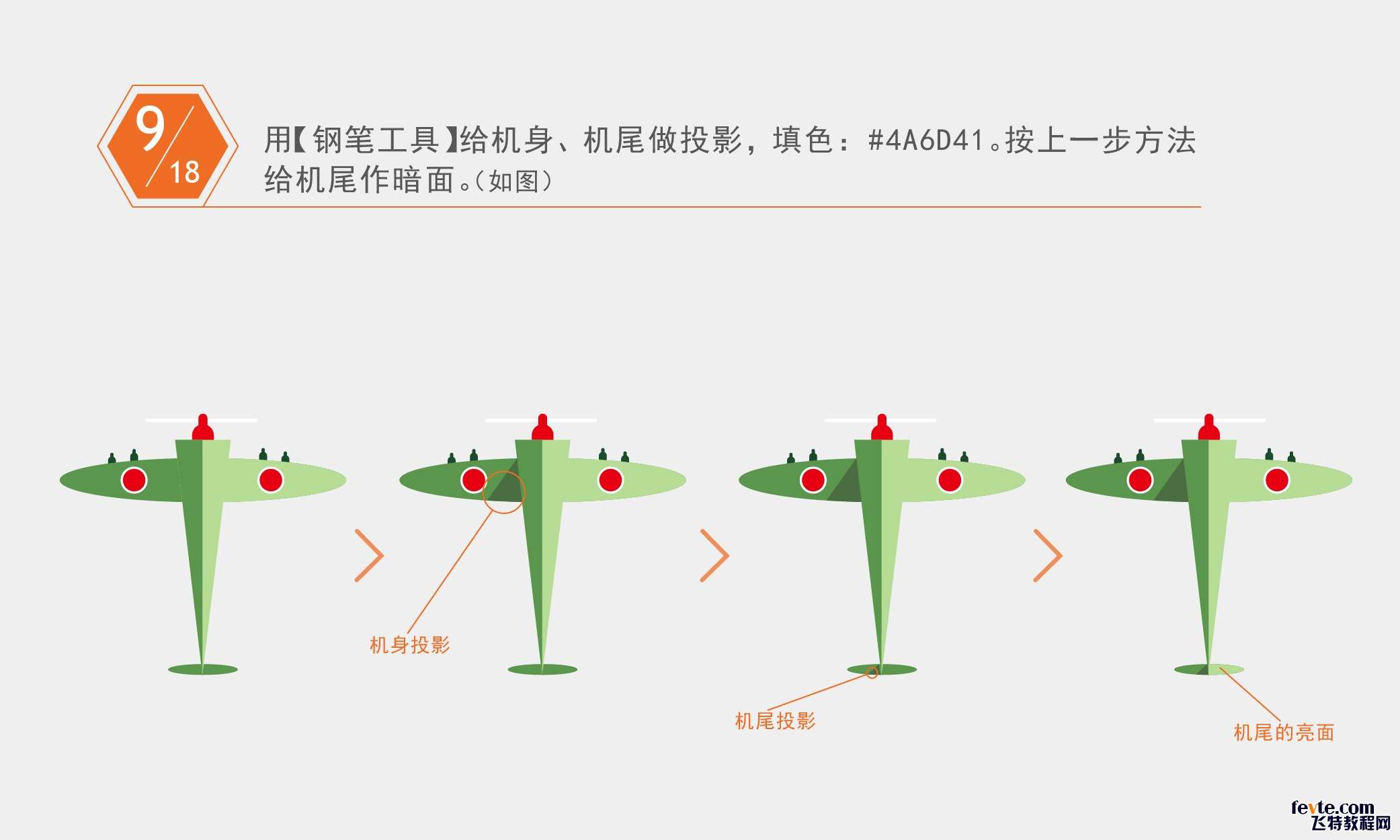 9/18

用【钢笔工具】给机身、机尾做投影，填色：#4A6D41。按上一步方法给机尾作暗面。（如图）

机身投影

机尾投影

机尾的亮面

fevte.com
飞特教程网