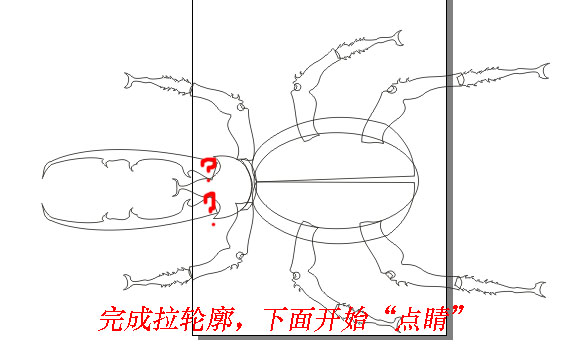 ?
?

完成拉轮廓，下面开始“点睛”